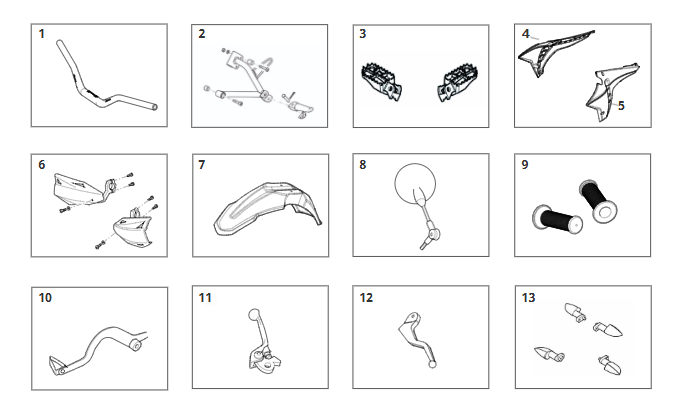 1

2

3

4

5

6

7

8

9

10

11

12

13